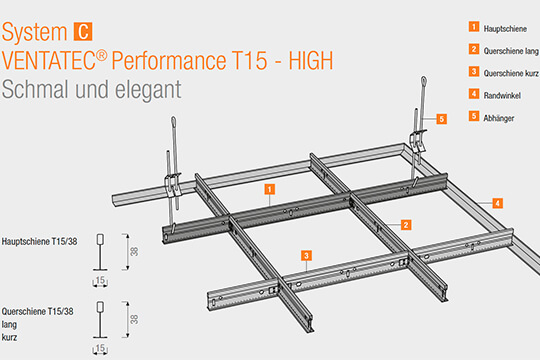 System C
VENTATEC® Performance T15 - HIGH
Schmal und elegant

1 Hauptschiene
2 Querschiene lang
3 Querschiene kurz
4 Randwinkel
5 Abhänger

5

1

4

2

3

Hauptschiene T15/38

38

15

Querschiene T15/38
lang
kurz

38

15