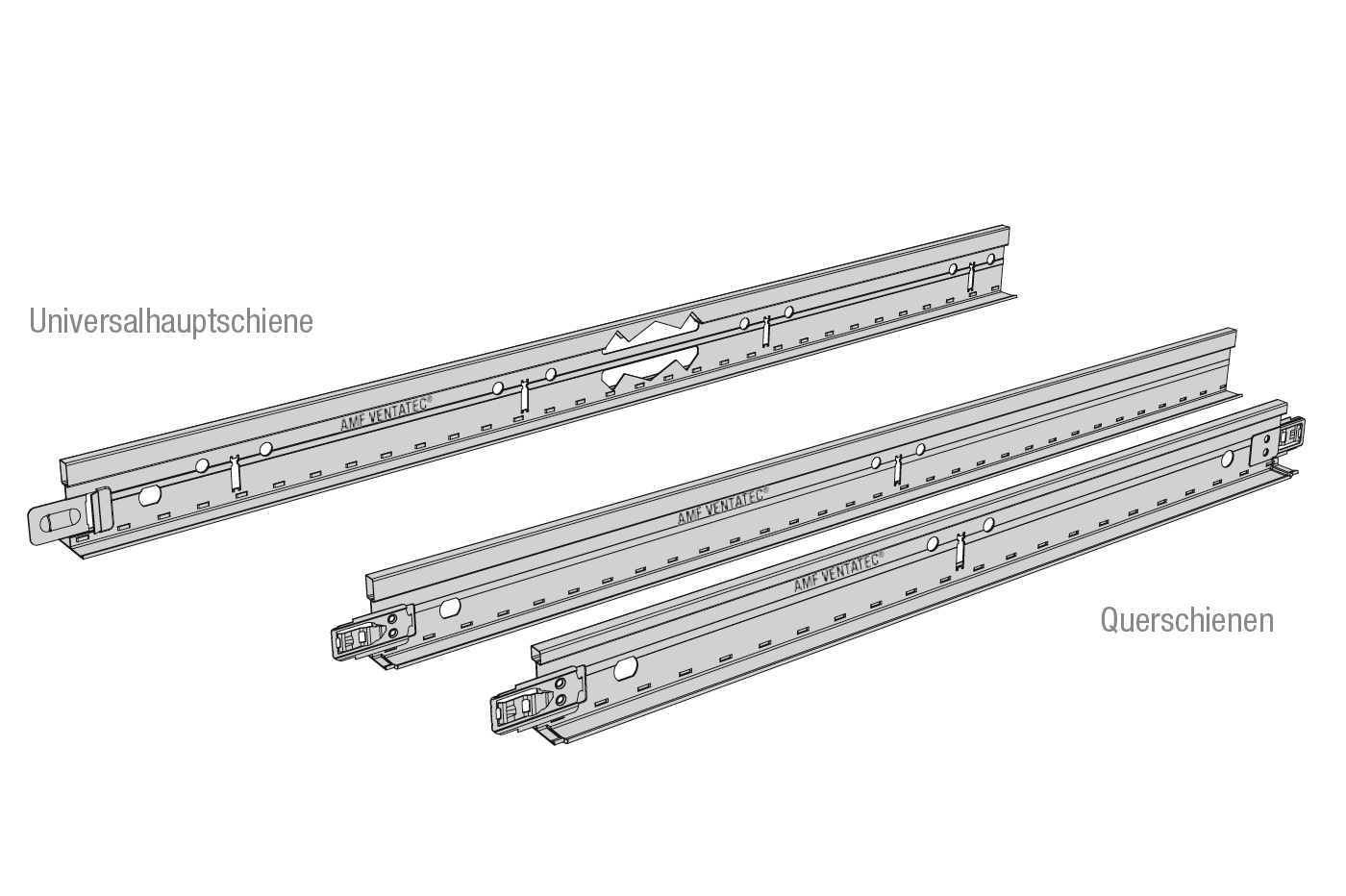 Universalhauptschiene

AMF VENTATEC®

AMF VENTATEC®

AMF VENTATEC®

Querschienen