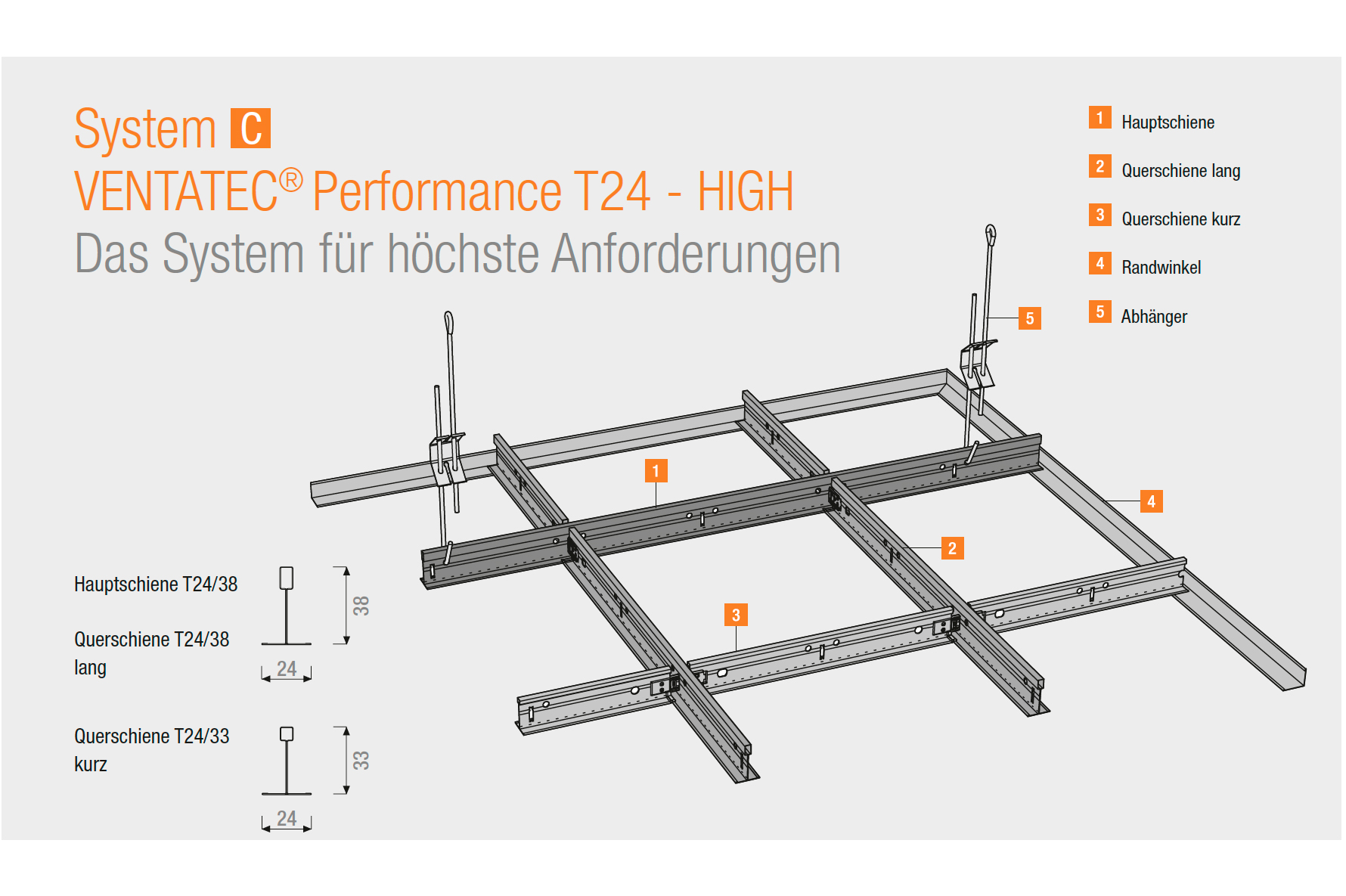 System C
VENTATEC® Performance T24 - HIGH
Das System für höchste Anforderungen

1 Hauptschiene
2 Querschiene lang
3 Querschiene kurz
4 Randwinkel
5 Abhänger

5
1
4
2
3

Hauptschiene T24/38

Querschiene T24/38 lang

38
24

Querschiene T24/33 kurz

33
24